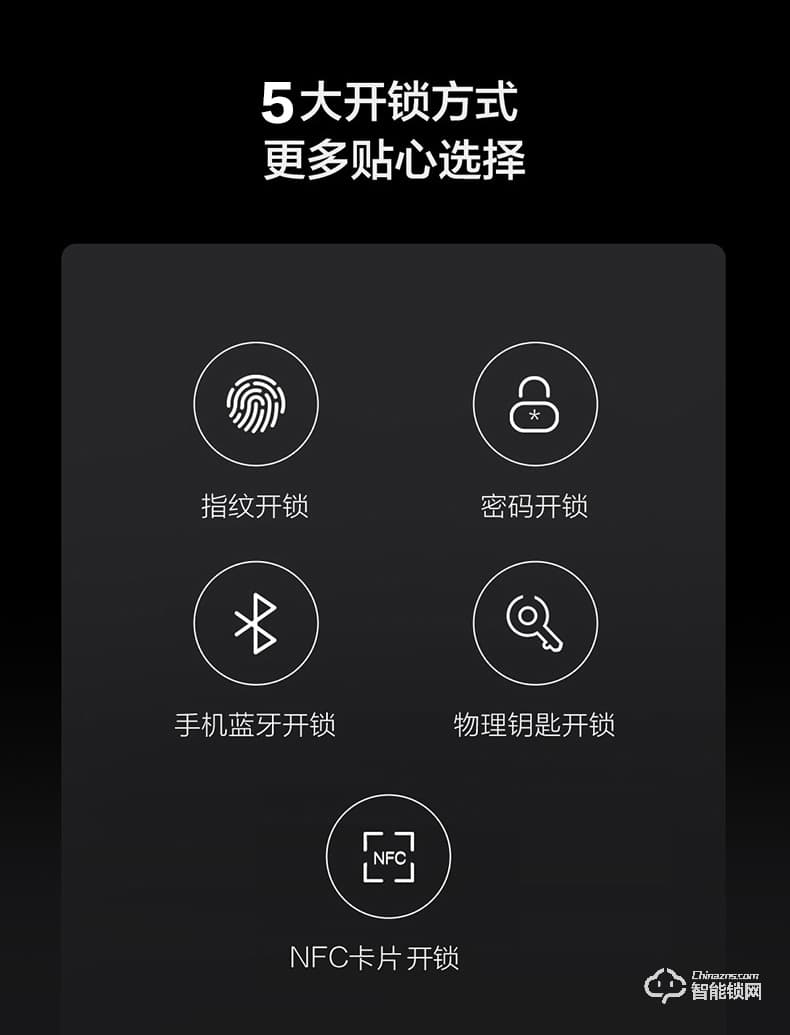 5大开锁方式
更多贴心选择

指纹开锁

密码开锁

手机蓝牙开锁

物理钥匙开锁

NFC

NFC卡片开锁

Chinazns.com
智能锁网